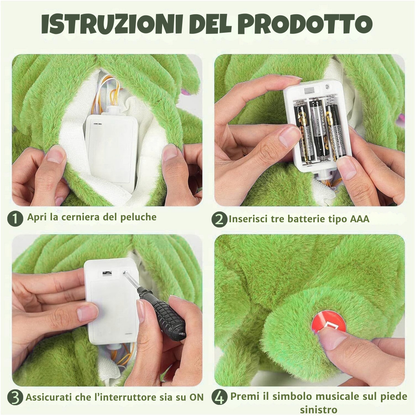 ISTRUZIONI DEL PRODOTTO

1 Apri la cerniera del peluche

2 Inserisci tre batterie tipo AAA

3 Assicurati che l'interruttore sia su ON

4 Premi il simbolo musicale sul piede sinistro