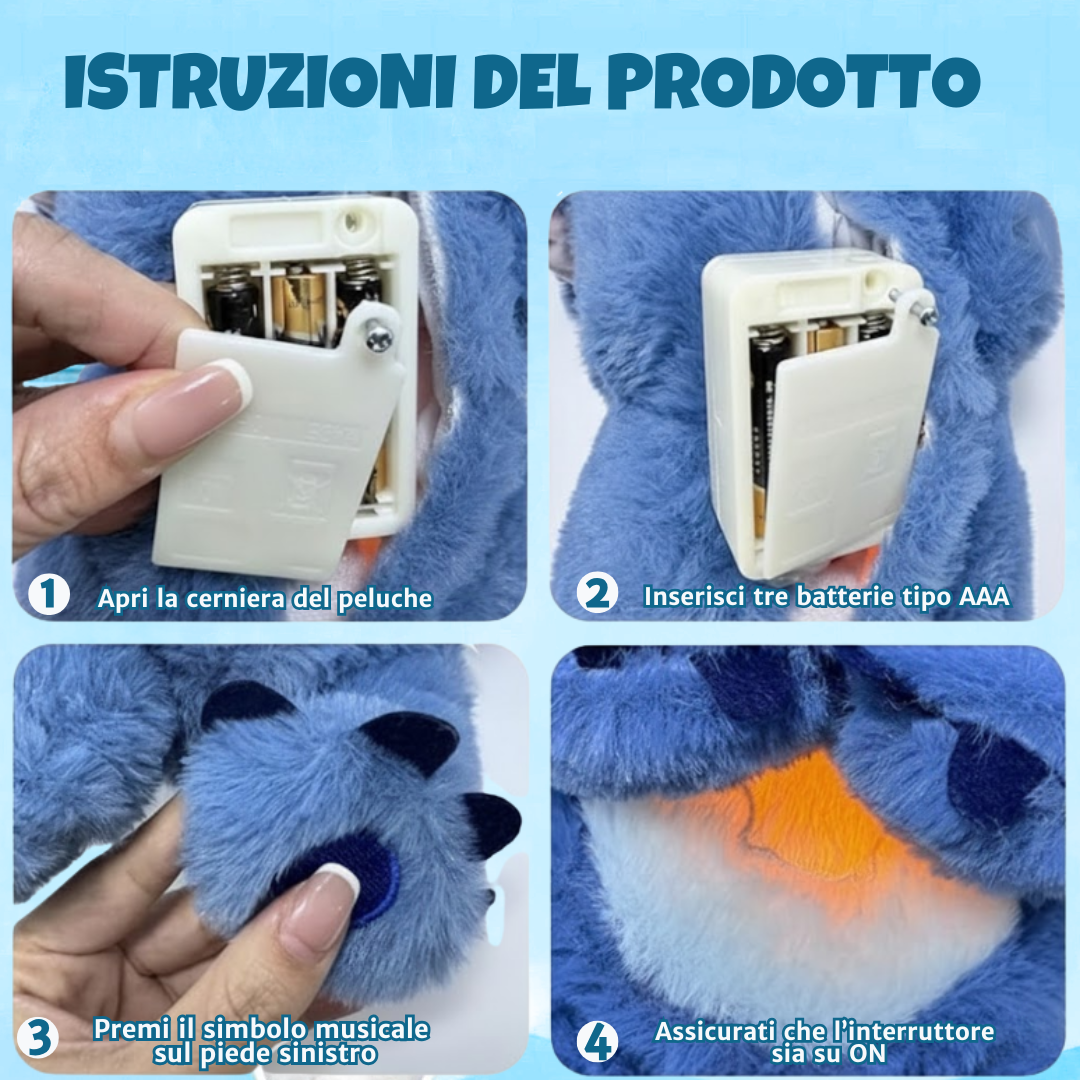 ISTRUZIONI DEL PRODOTTO

1 Apri la cerniera del peluche

2 Inserisci tre batterie tipo AAA

3 Premi il simbolo musicale sul piede sinistro

4 Assicurati che l'interruttore sia su ON